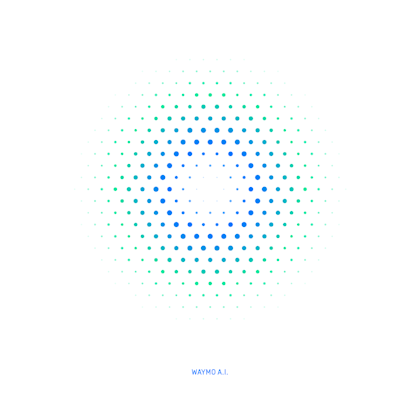 WAYMO A.I.